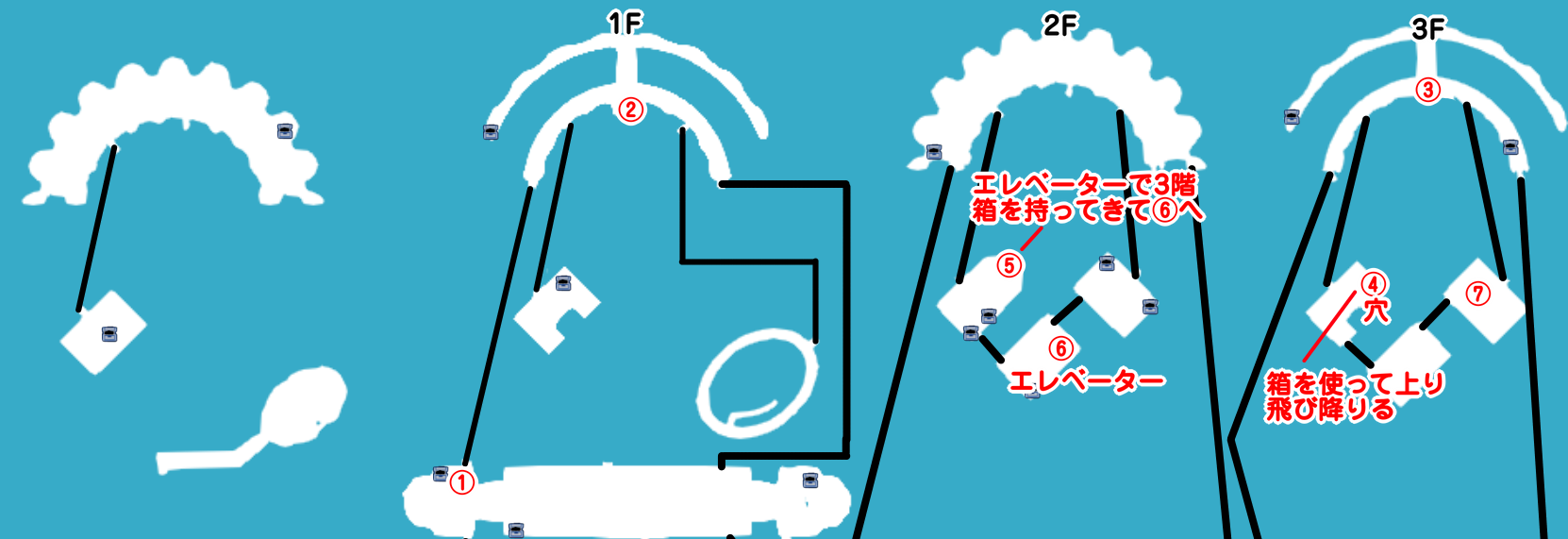 1F

②

①

2F

エレベーターで3階
箱を持ってきて⑥へ

⑤

⑥
エレベーター

3F

③

④
穴

⑦

箱を使って上り
飛び降りる